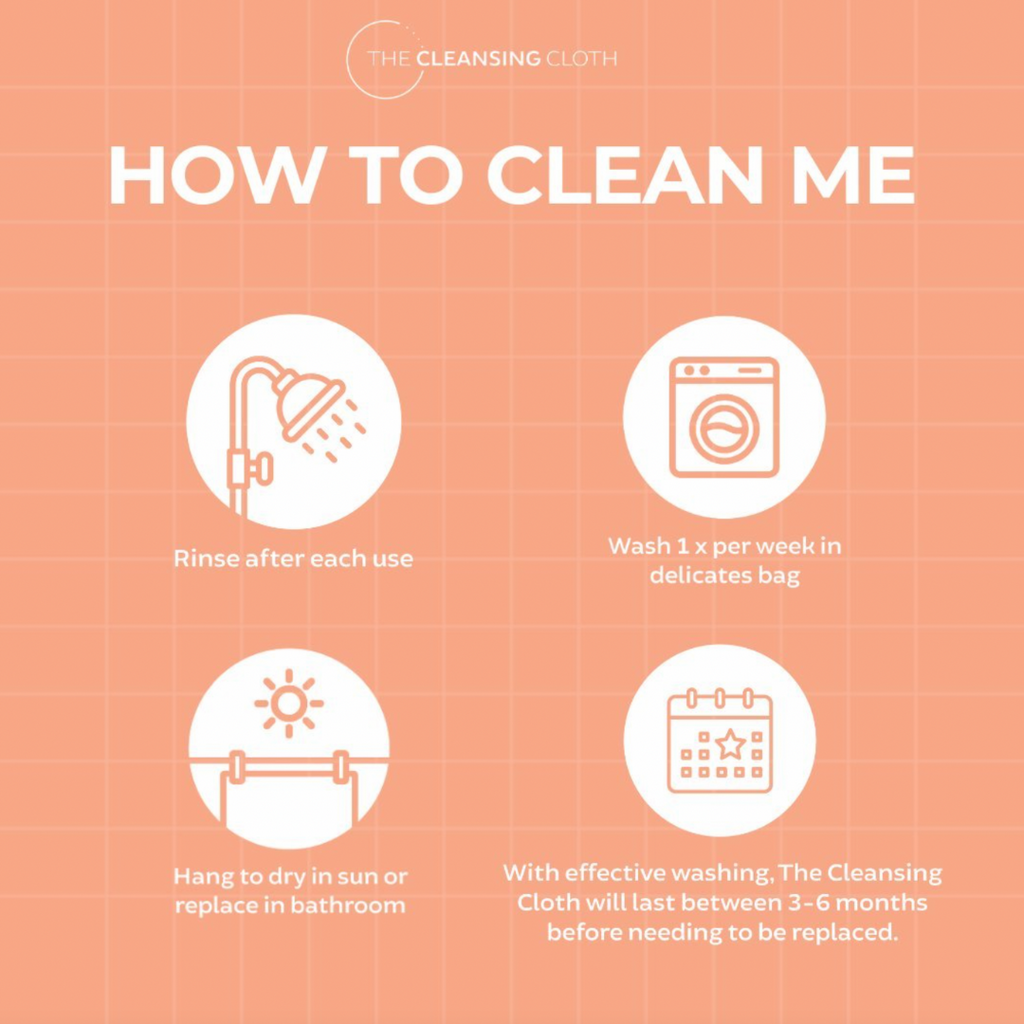 THE CLEANSING CLOTH

HOW TO CLEAN ME

Rinse after each use

Wash 1 x per week in delicates bag

Hang to dry in sun or replace in bathroom

With effective washing, The Cleansing Cloth will last between 3-6 months before needing to be replaced.